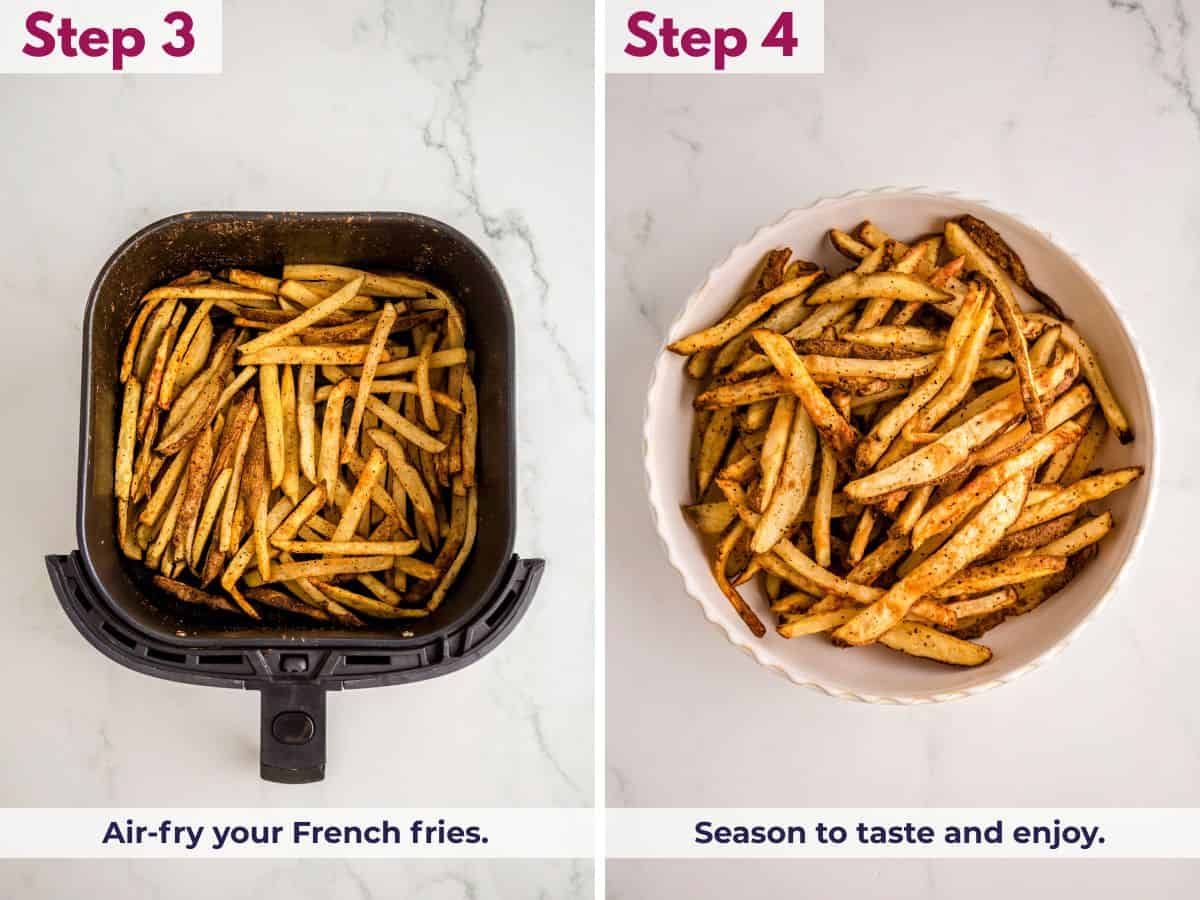 Step 3

Air-fry your French fries.

Step 4

Season to taste and enjoy.