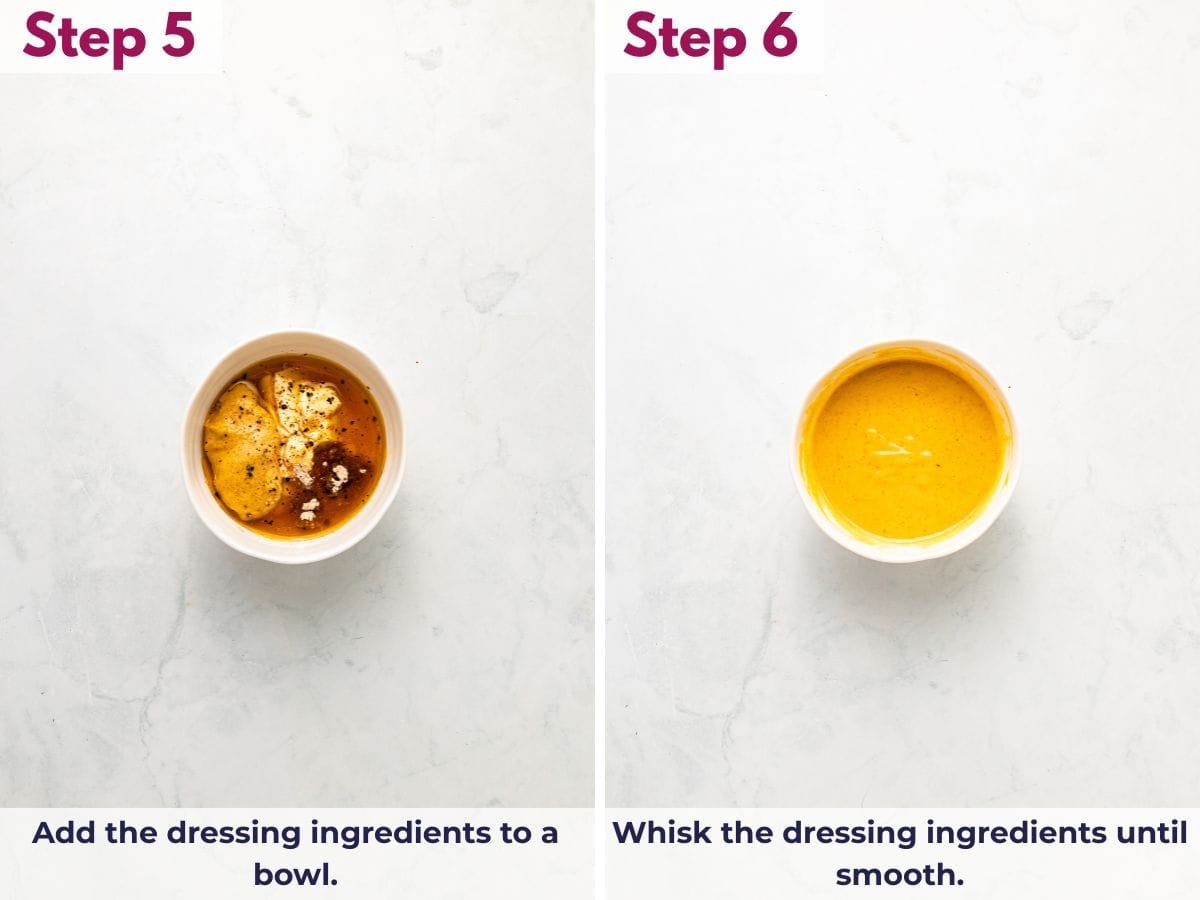 Step 5

Add the dressing ingredients to a bowl.

Step 6

Whisk the dressing ingredients until smooth.