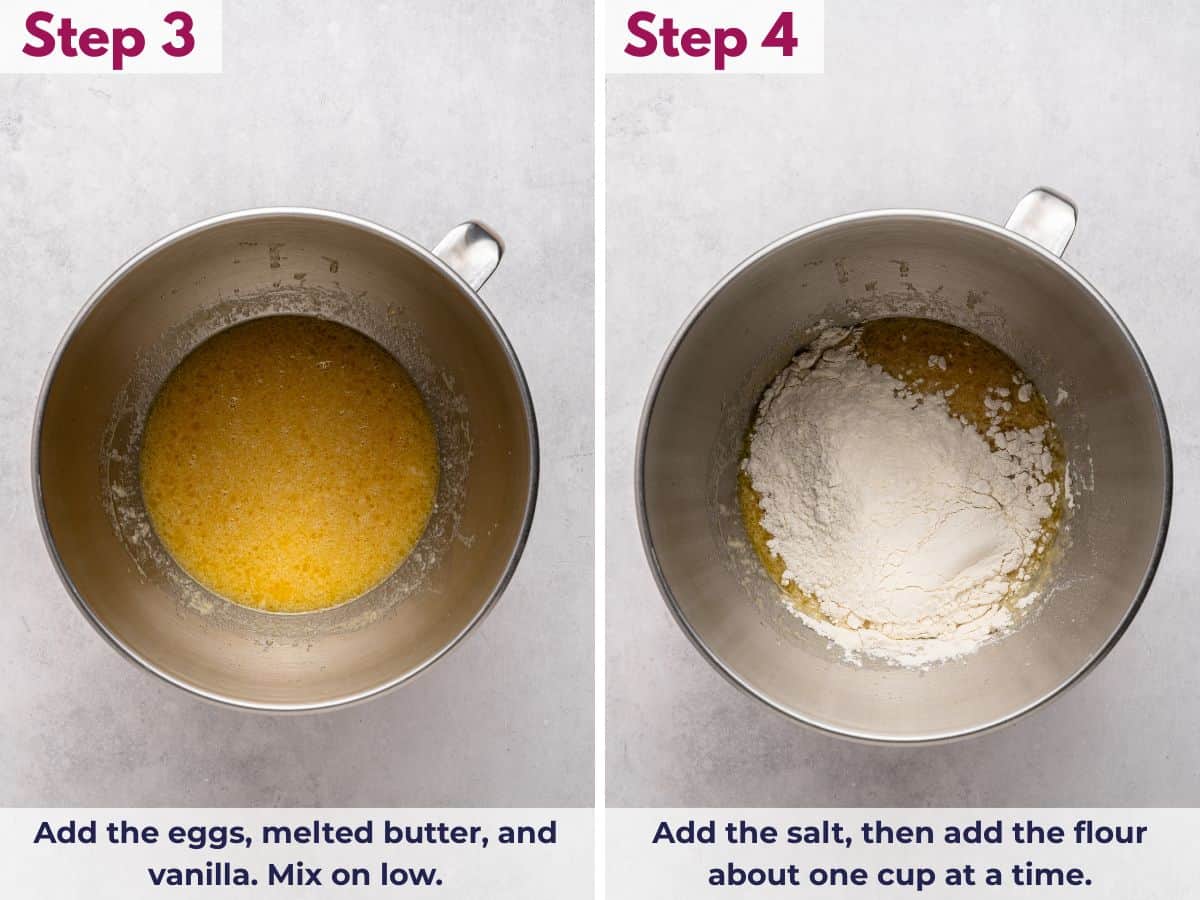 Step 3

Add the eggs, melted butter, and vanilla. Mix on low.

Step 4

Add the salt, then add the flour about one cup at a time.