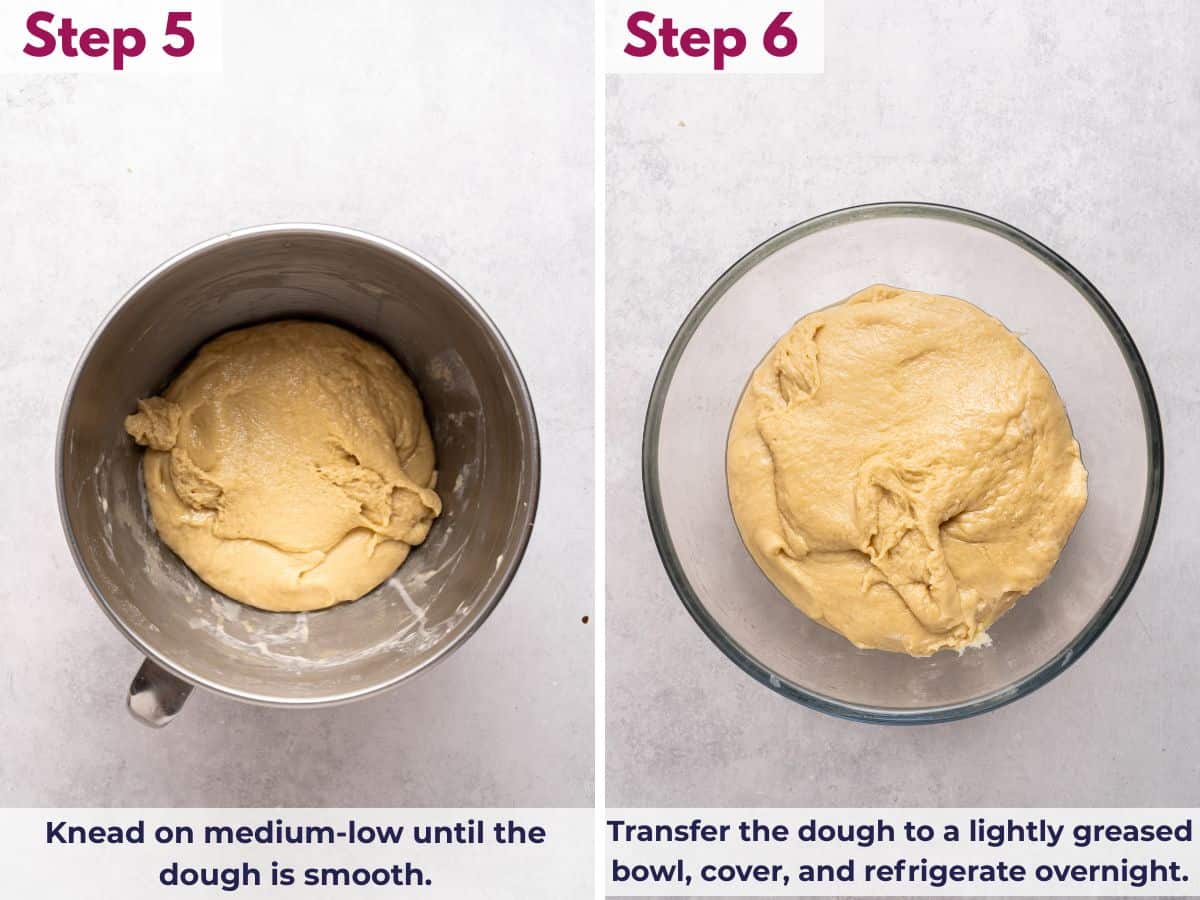 Step 5

Knead on medium-low until the dough is smooth.

Step 6

Transfer the dough to a lightly greased bowl, cover, and refrigerate overnight.