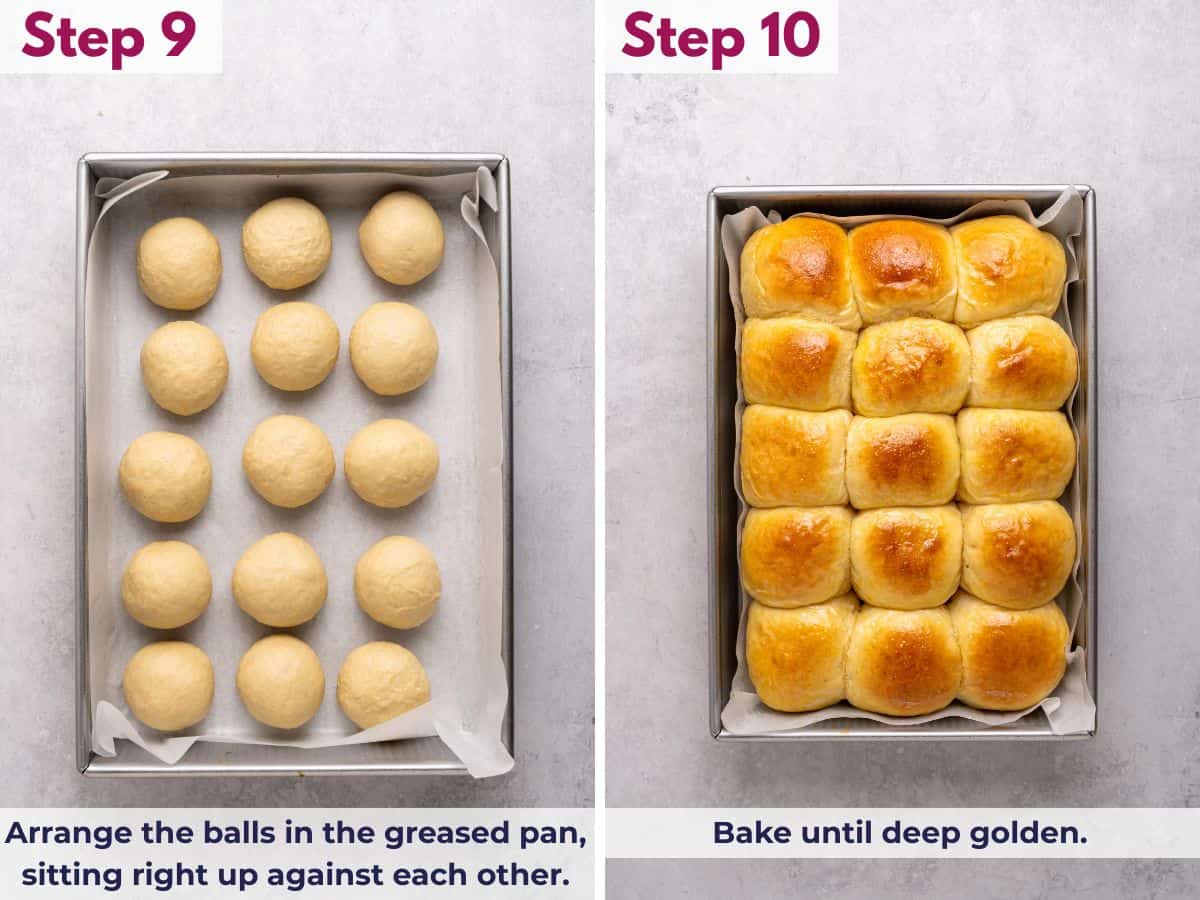 Step 9

Arrange the balls in the greased pan, sitting right up against each other.

Step 10

Bake until deep golden.