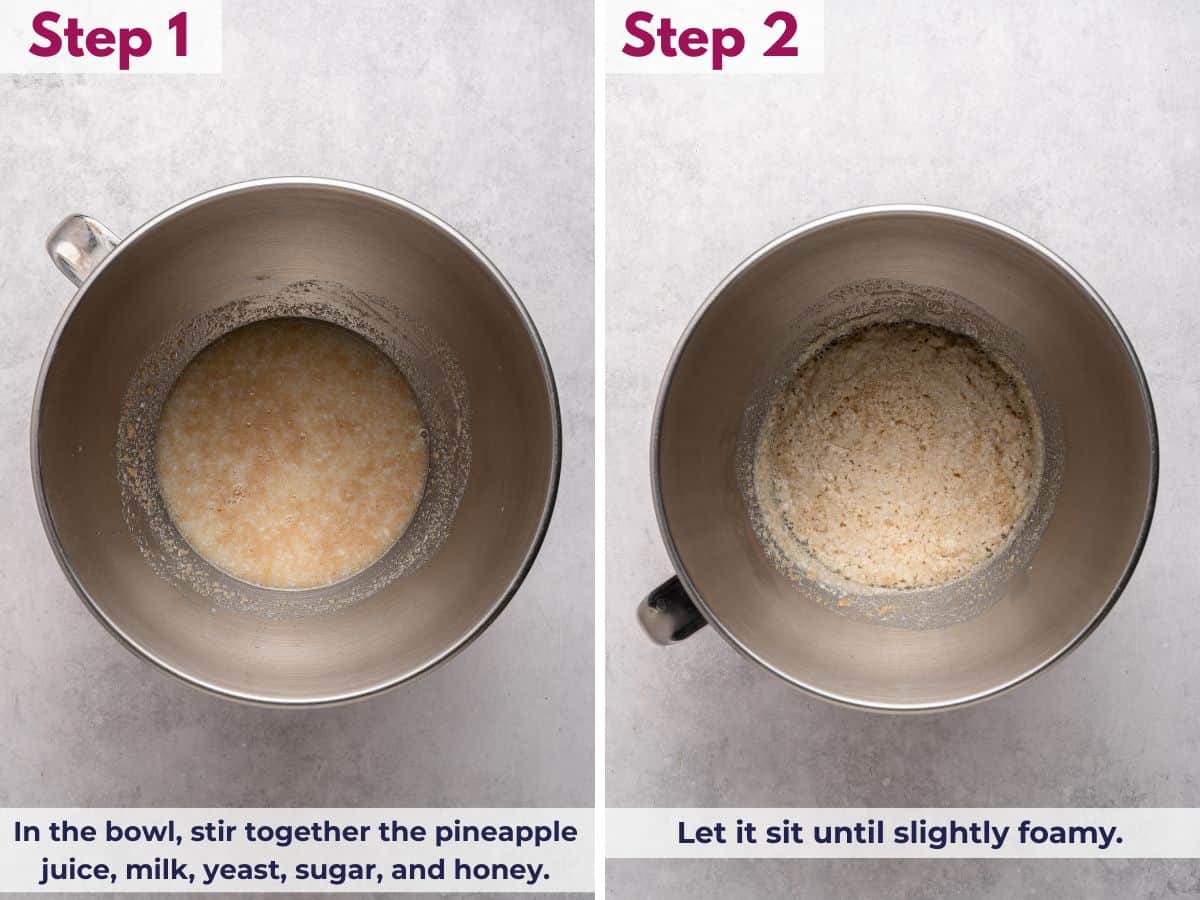 Step 1

In the bowl, stir together the pineapple juice, milk, yeast, sugar, and honey.

Step 2

Let it sit until slightly foamy.