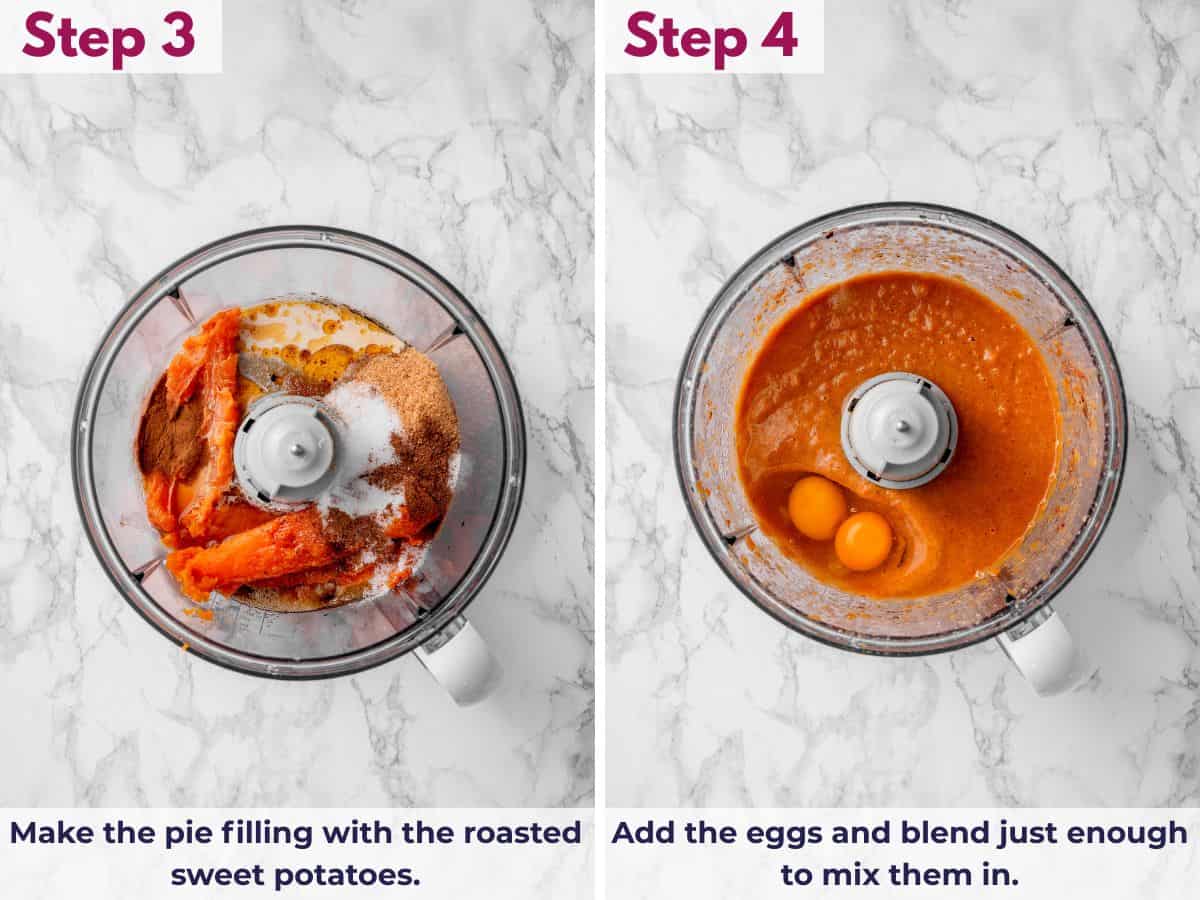 Step 3

Make the pie filling with the roasted sweet potatoes.

Step 4

Add the eggs and blend just enough to mix them in.