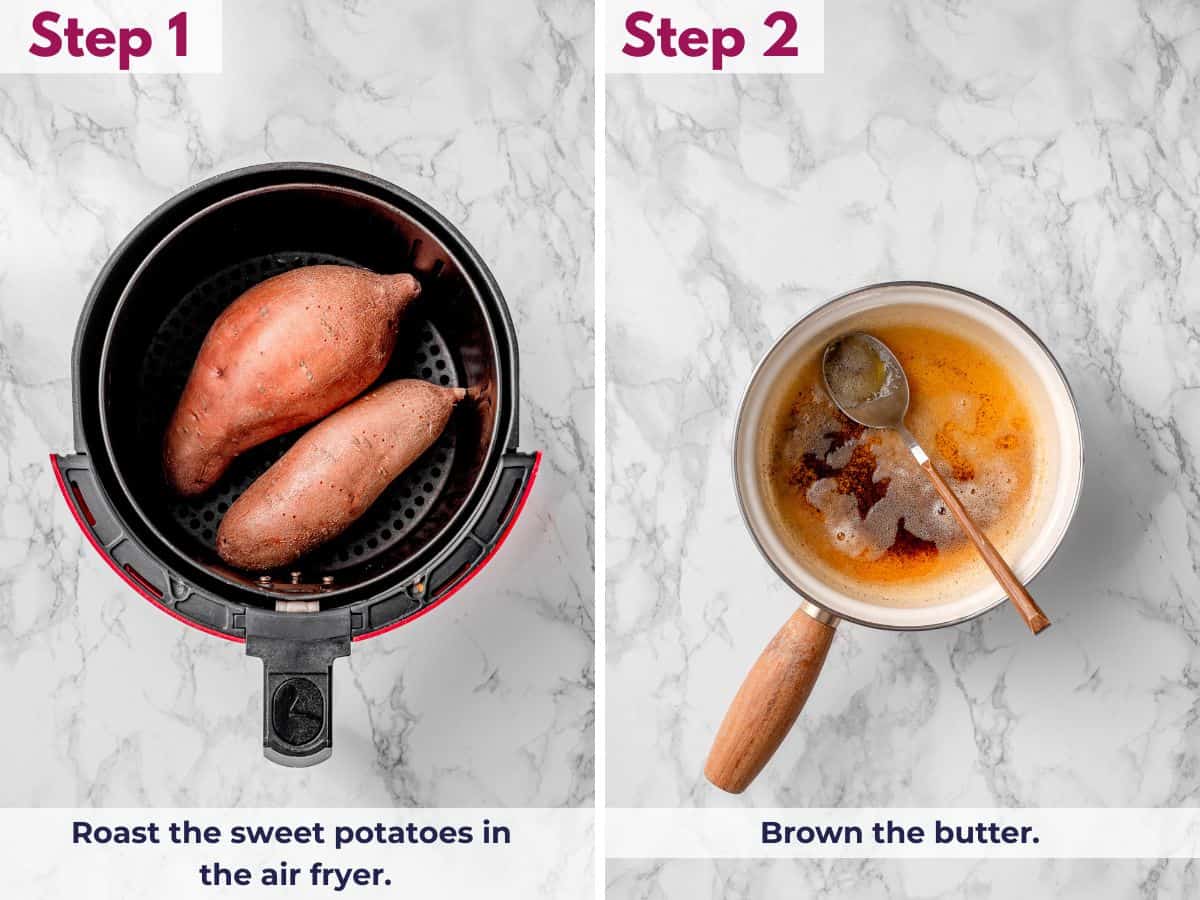 Step 1

Roast the sweet potatoes in the air fryer.

Step 2

Brown the butter.