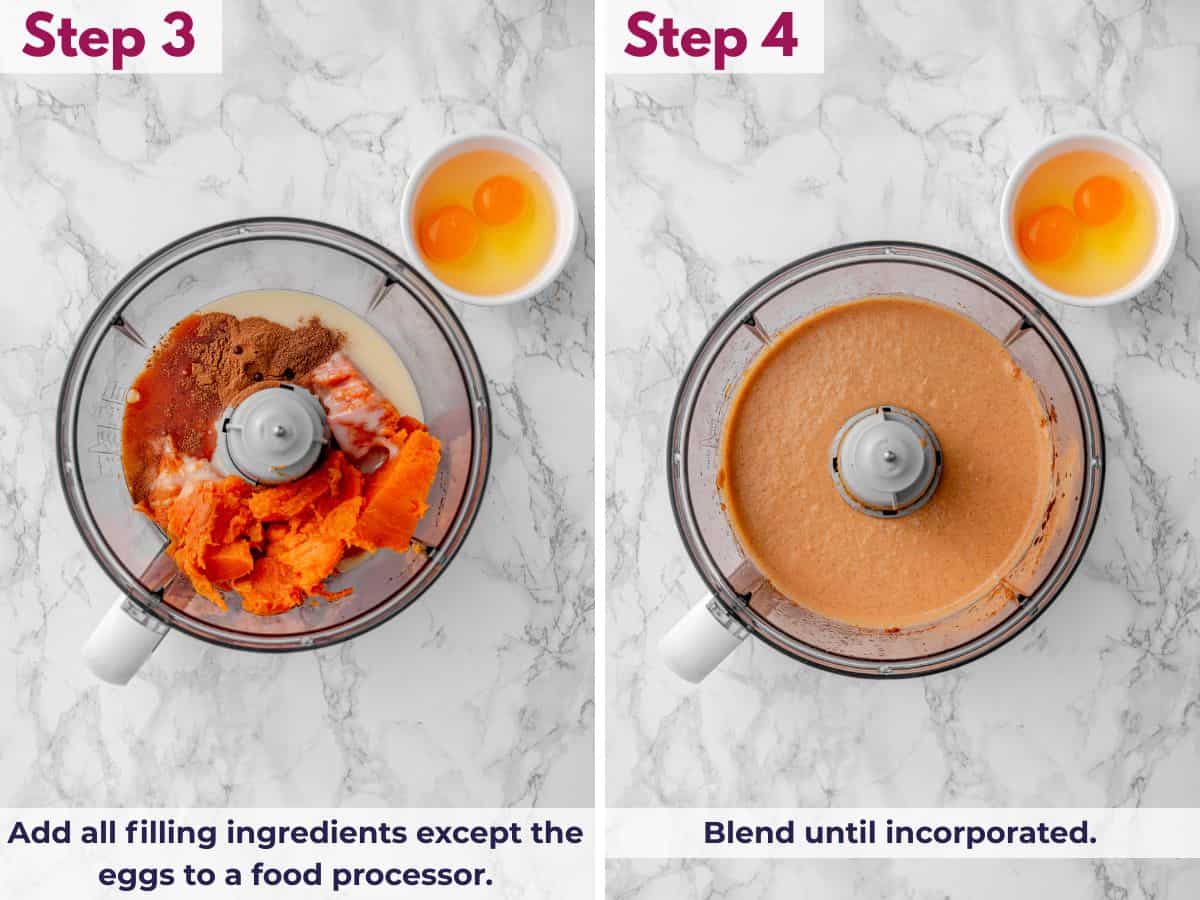 Step 3

Add all filling ingredients except the eggs to a food processor.

Step 4

Blend until incorporated.