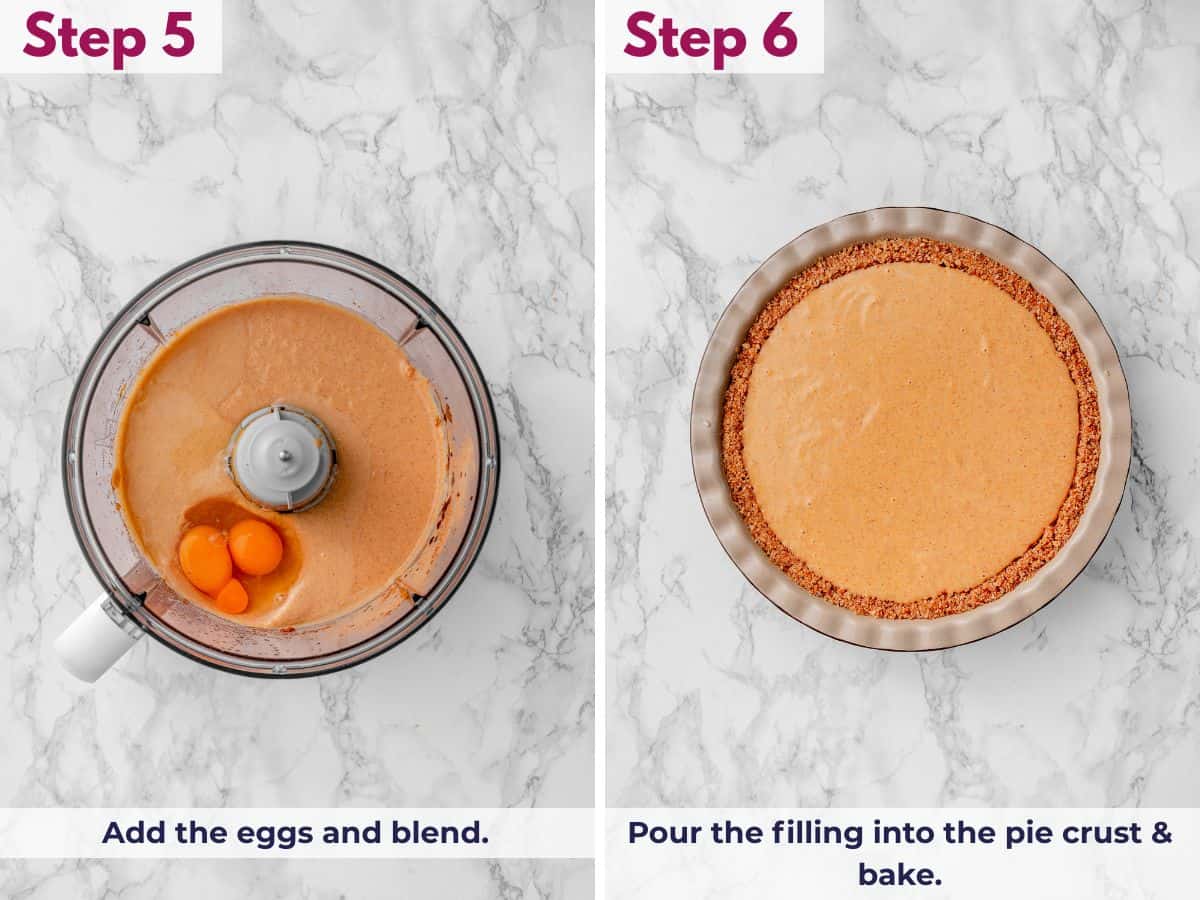 Step 5

Add the eggs and blend.

Step 6

Pour the filling into the pie crust & bake.