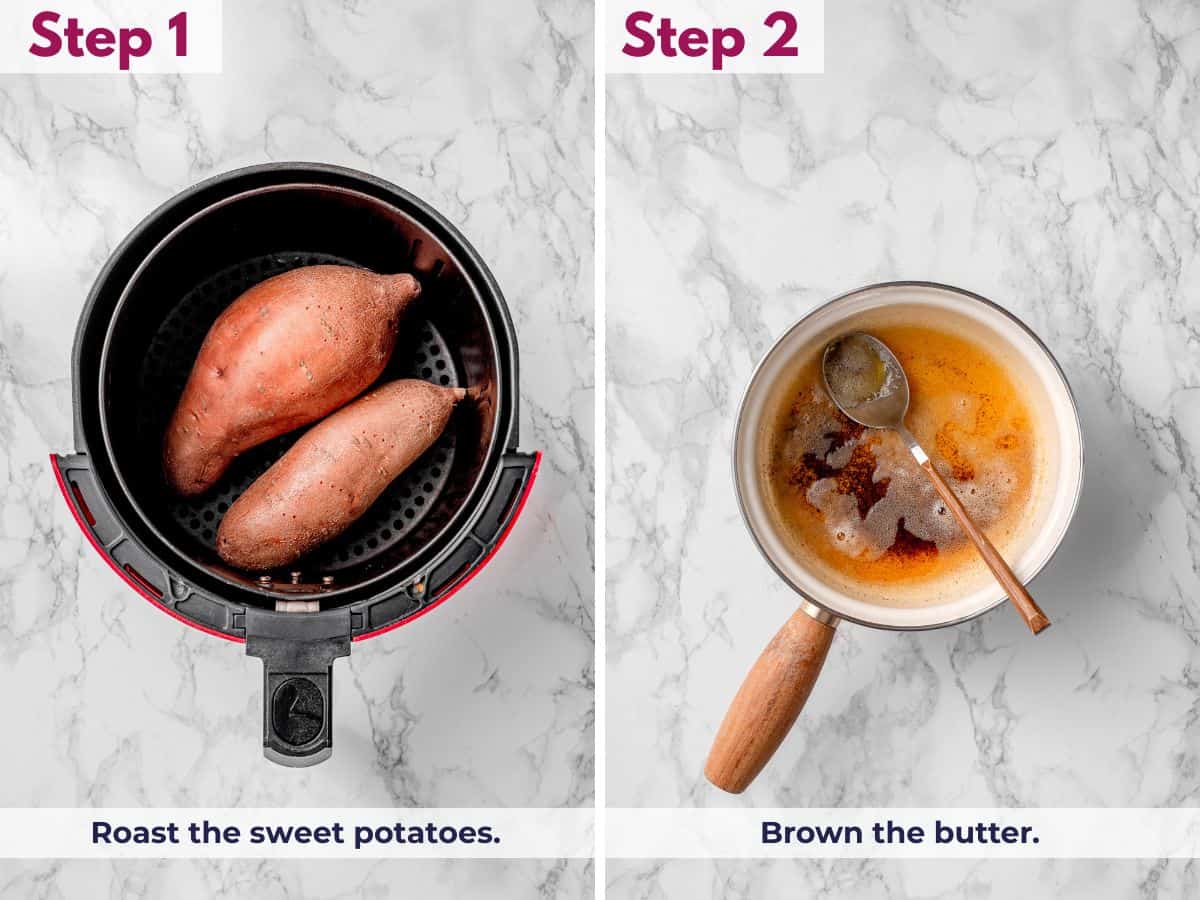 Step 1

Roast the sweet potatoes.

Step 2

Brown the butter.