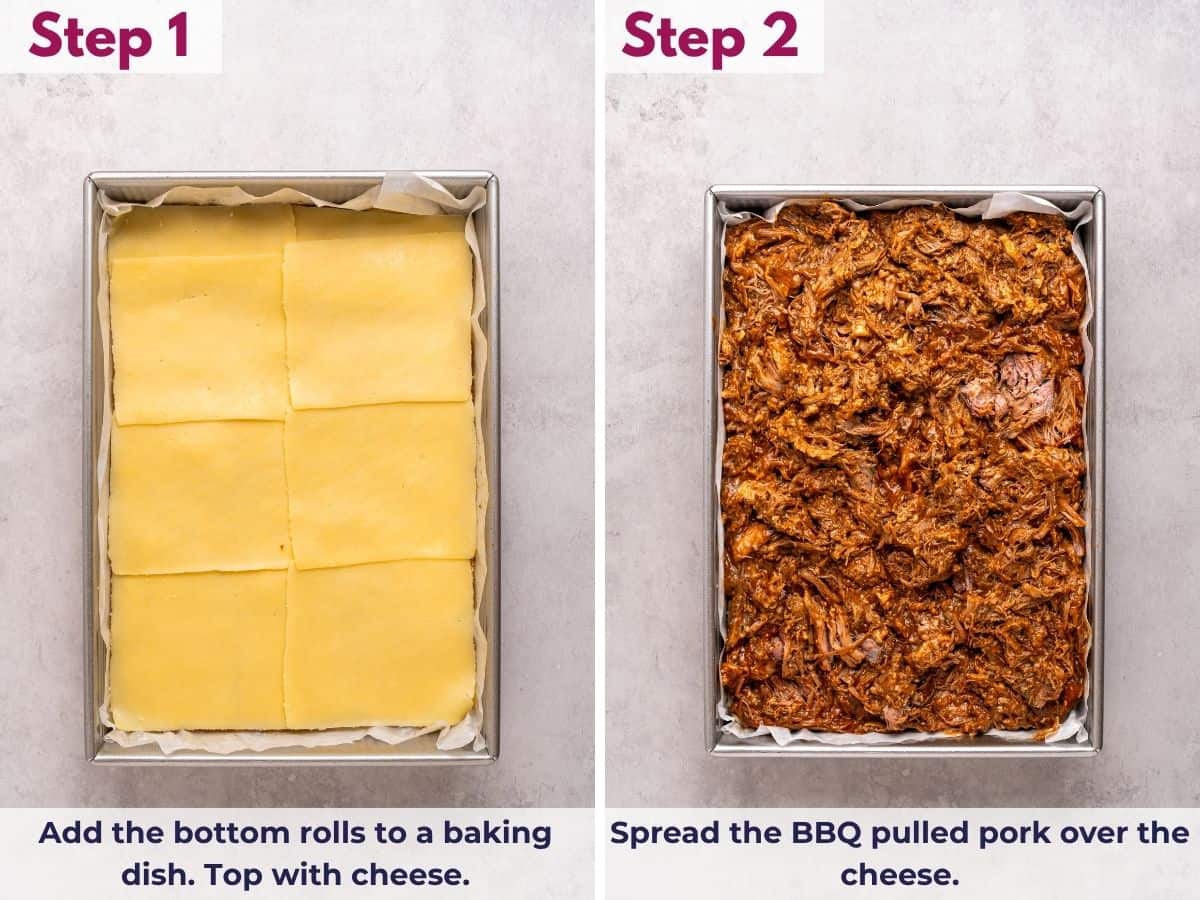 Step 1

Add the bottom rolls to a baking dish. Top with cheese.

Step 2

Spread the BBQ pulled pork over the cheese.