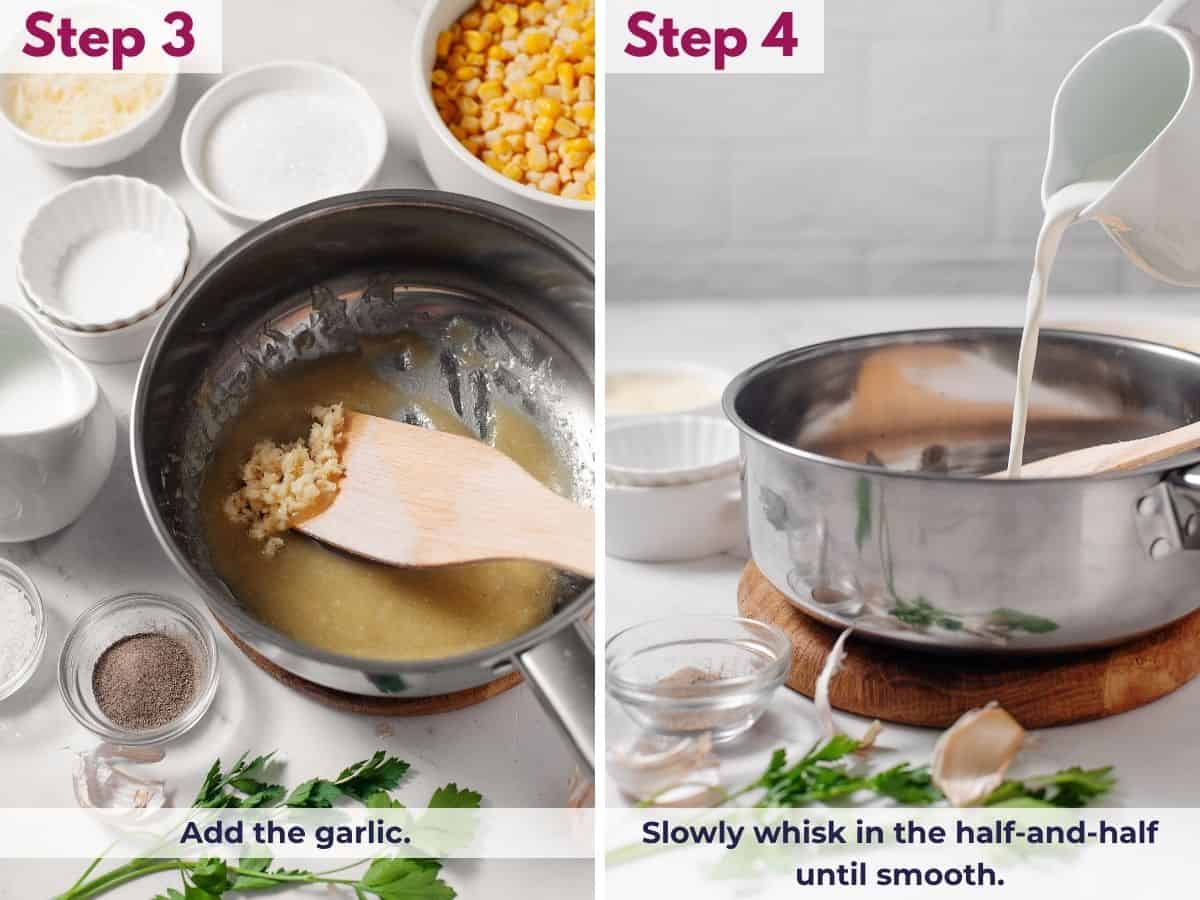 Step 3

Add the garlic.

Step 4

Slowly whisk in the half-and-half until smooth.