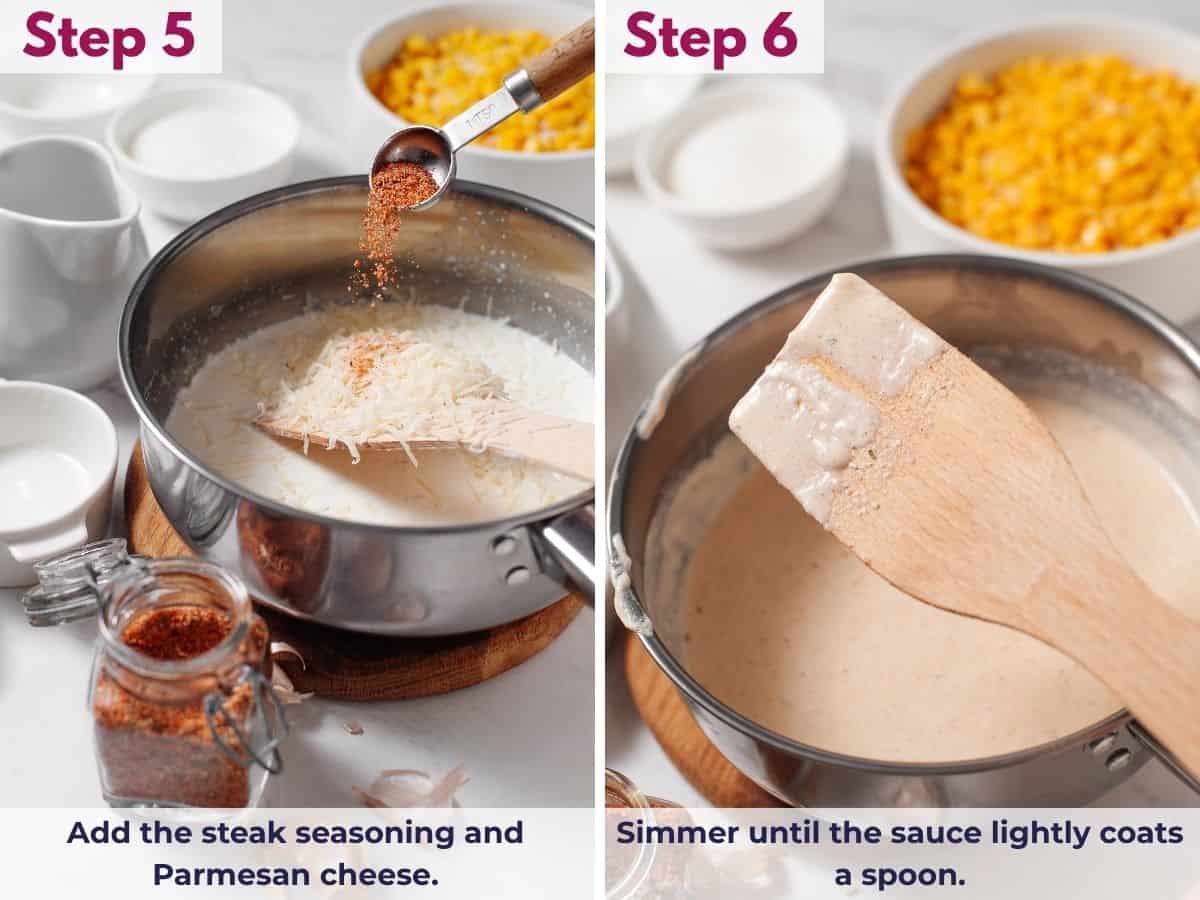 Step 5

1 TSP

Add the steak seasoning and Parmesan cheese.

Step 6

Simmer until the sauce lightly coats a spoon.