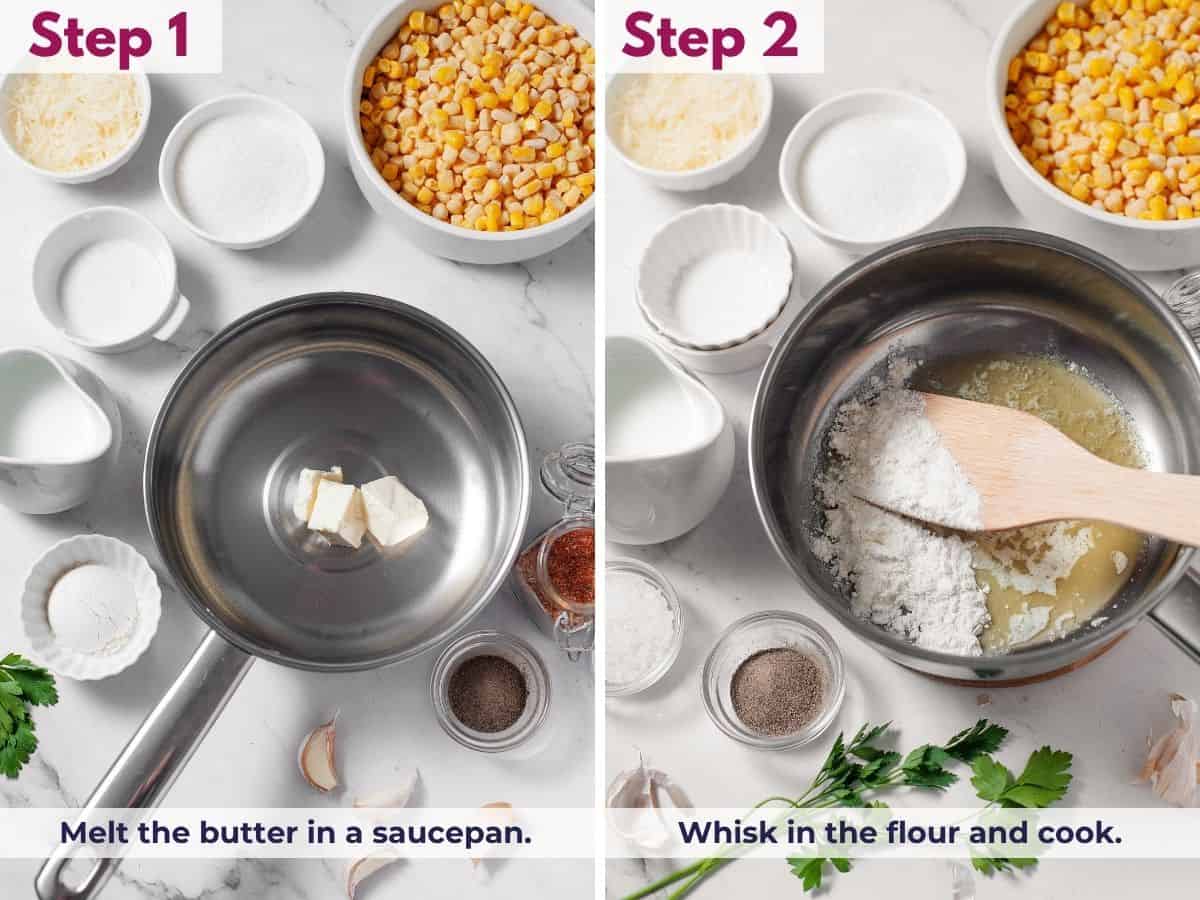 Step 1

Melt the butter in a saucepan.

Step 2

Whisk in the flour and cook.