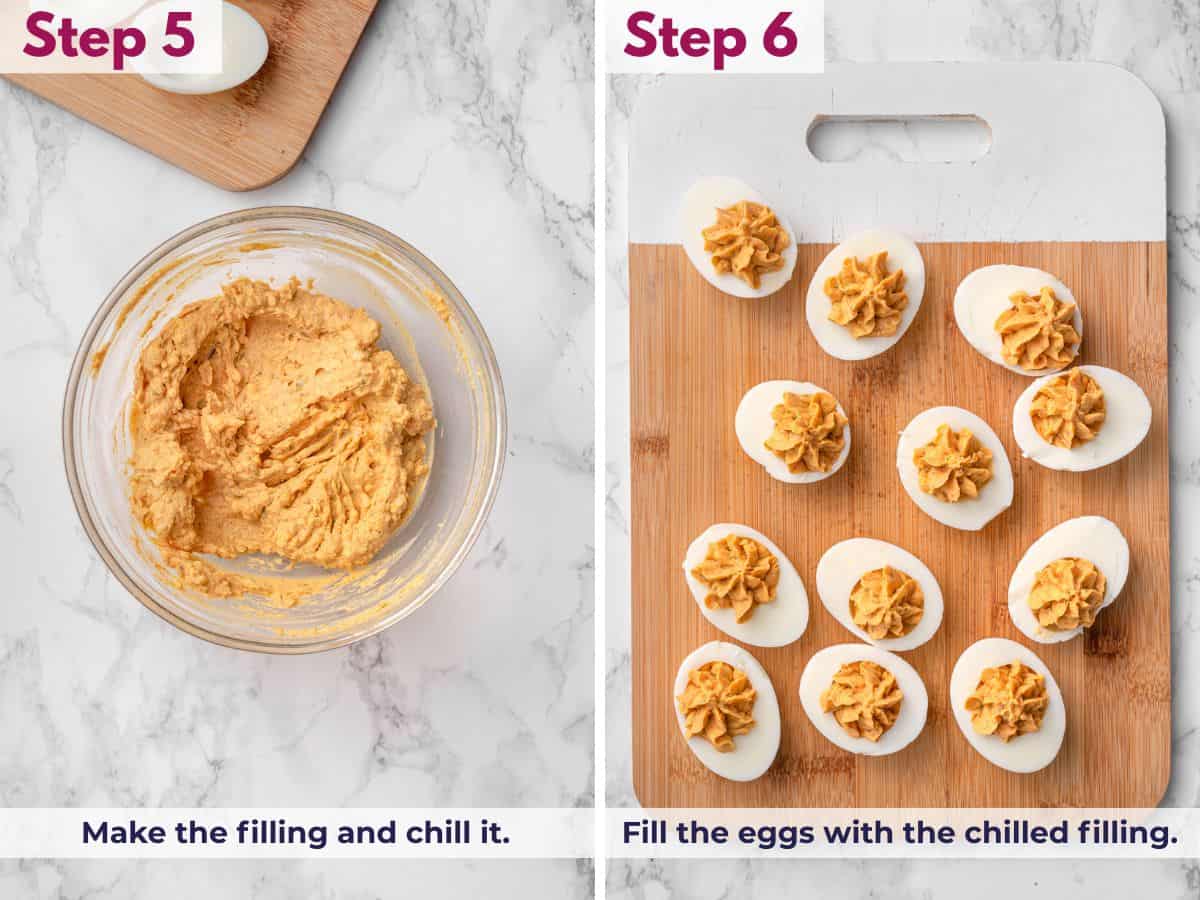 Step 5

Make the filling and chill it.

Step 6

Fill the eggs with the chilled filling.