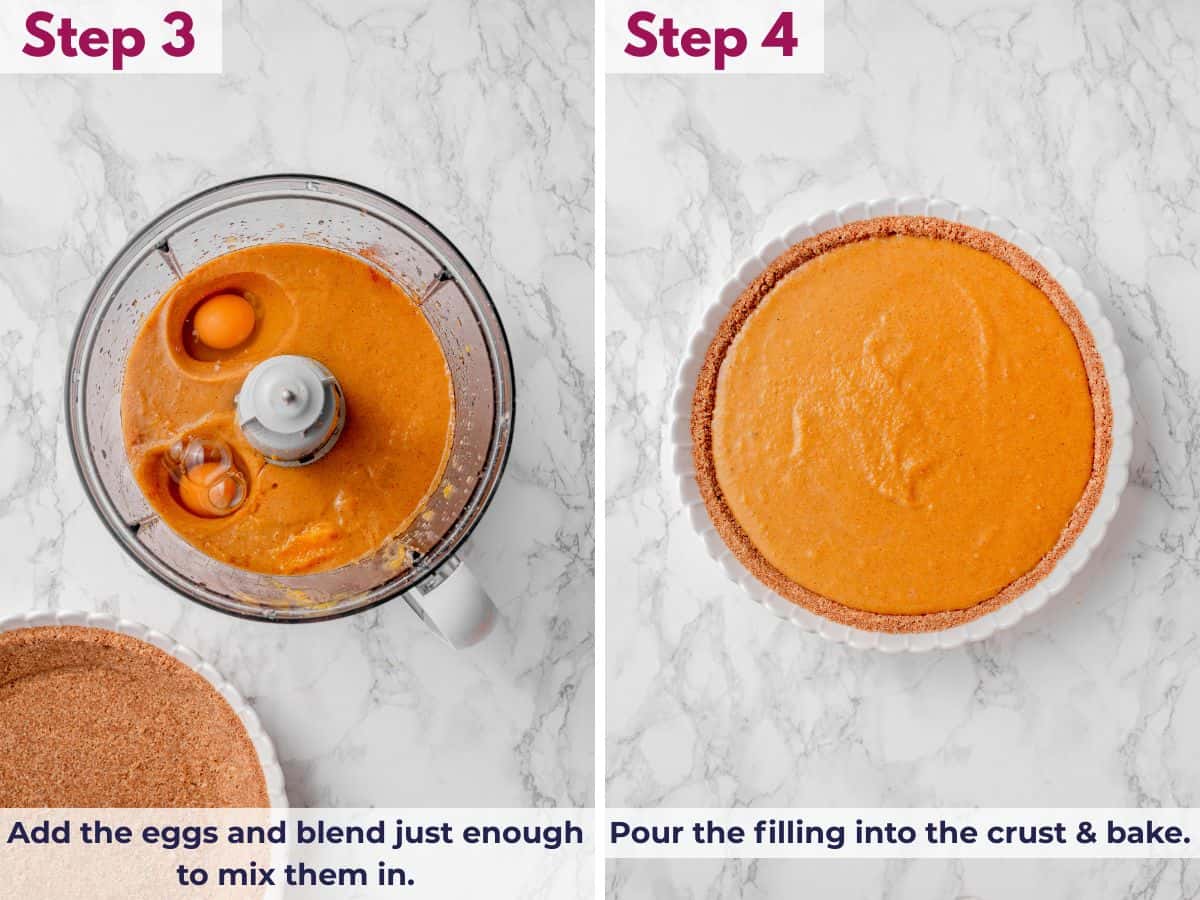 Step 3

Add the eggs and blend just enough to mix them in.

Step 4

Pour the filling into the crust & bake.