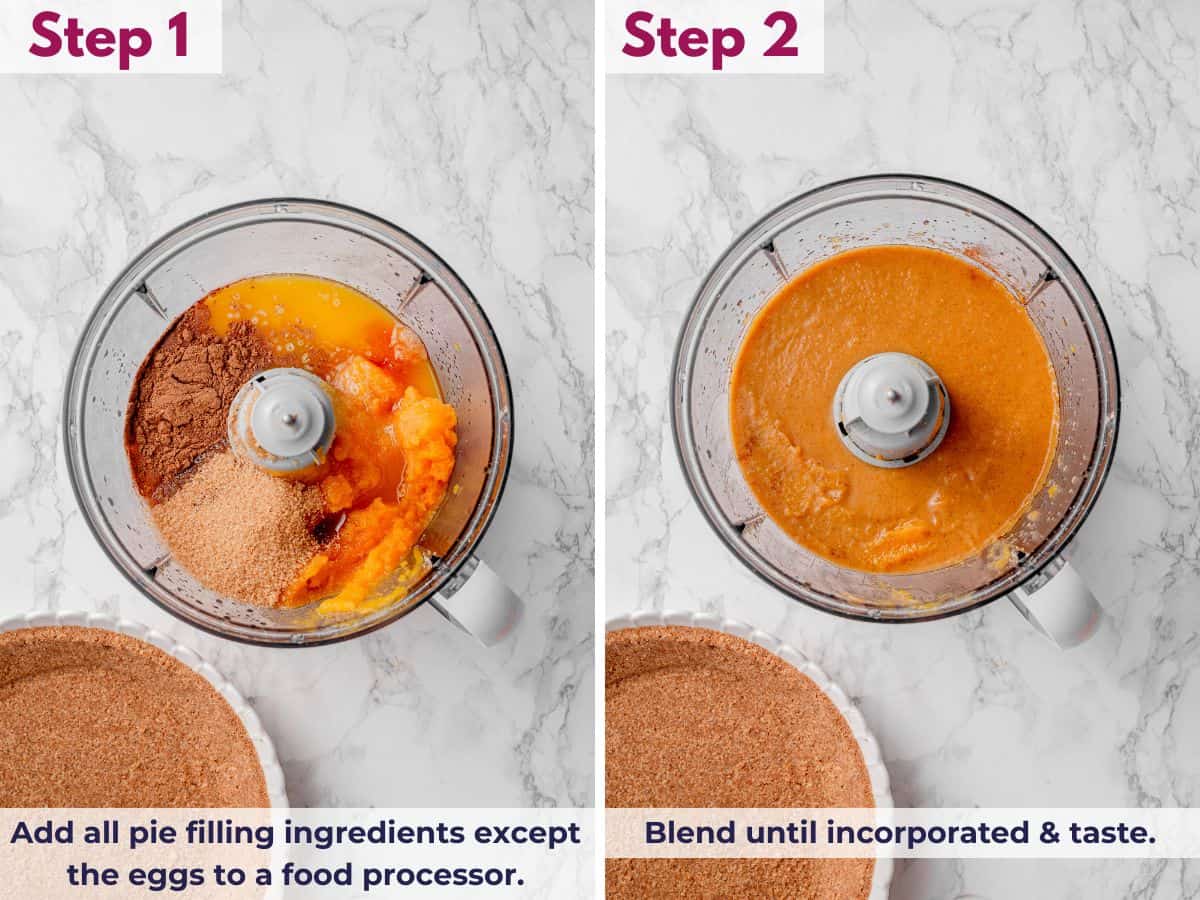 Step 1

Add all pie filling ingredients except the eggs to a food processor.

Step 2

Blend until incorporated & taste.