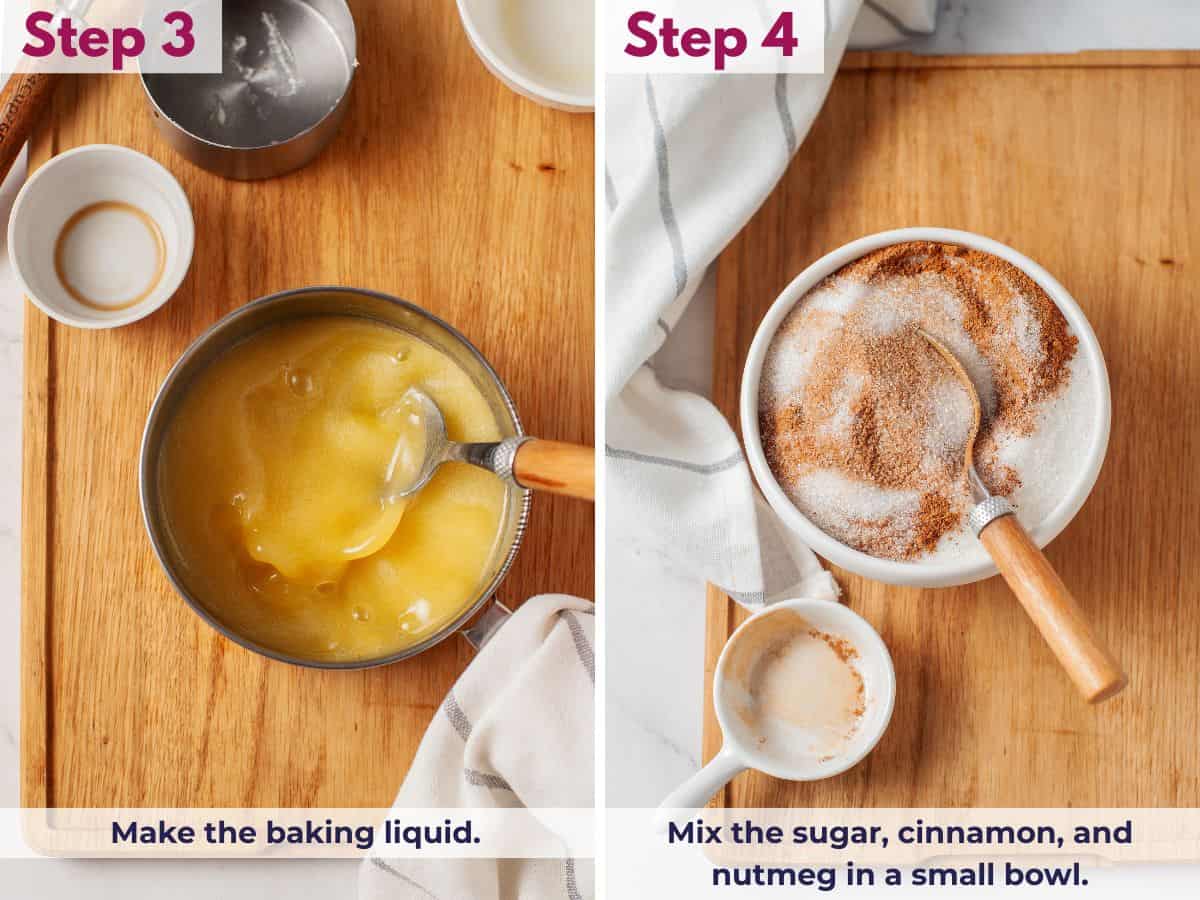 Step 3

Make the baking liquid.

Step 4

Mix the sugar, cinnamon, and nutmeg in a small bowl.