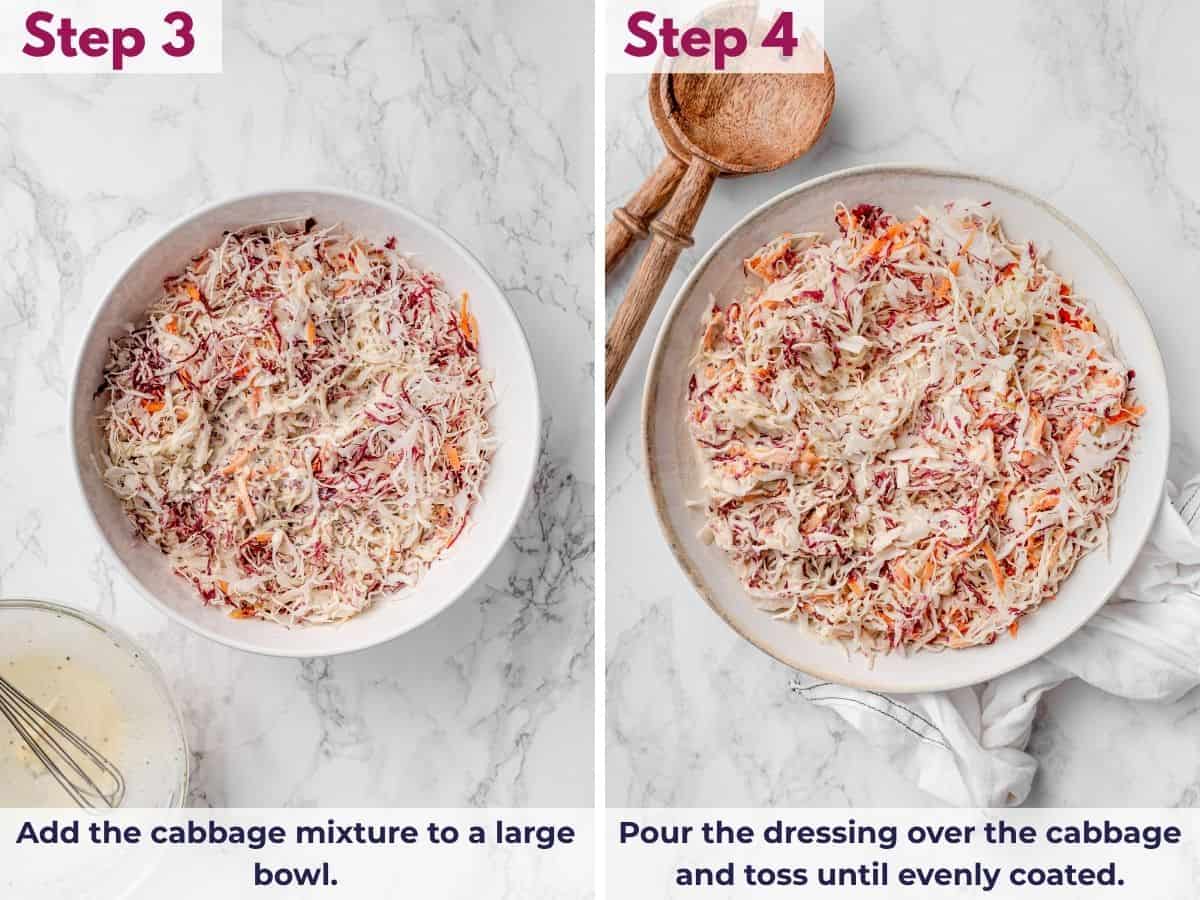 Step 3

Add the cabbage mixture to a large bowl.

Step 4

Pour the dressing over the cabbage and toss until evenly coated.