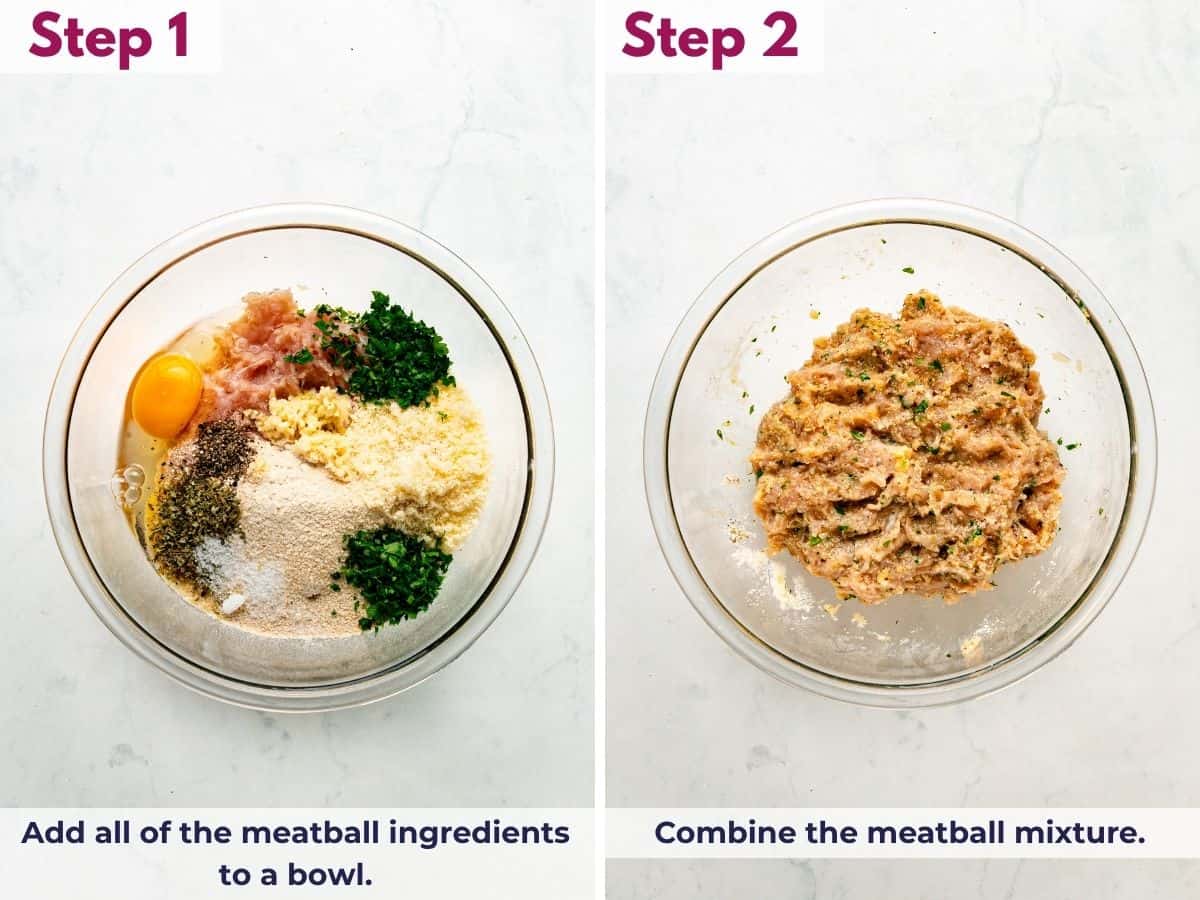 Step 1

Add all of the meatball ingredients to a bowl.

Step 2

Combine the meatball mixture.