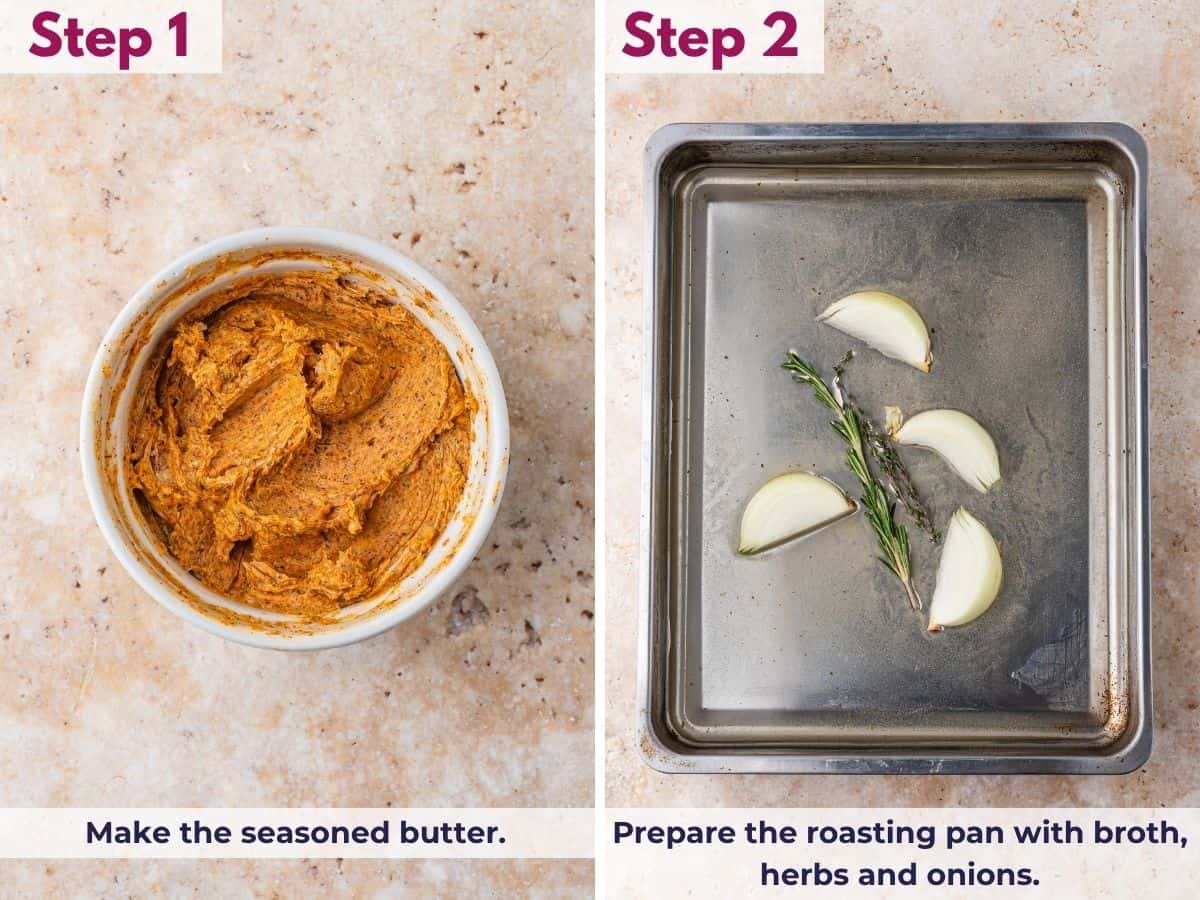 Step 1

Make the seasoned butter.

Step 2

Prepare the roasting pan with broth, herbs and onions.