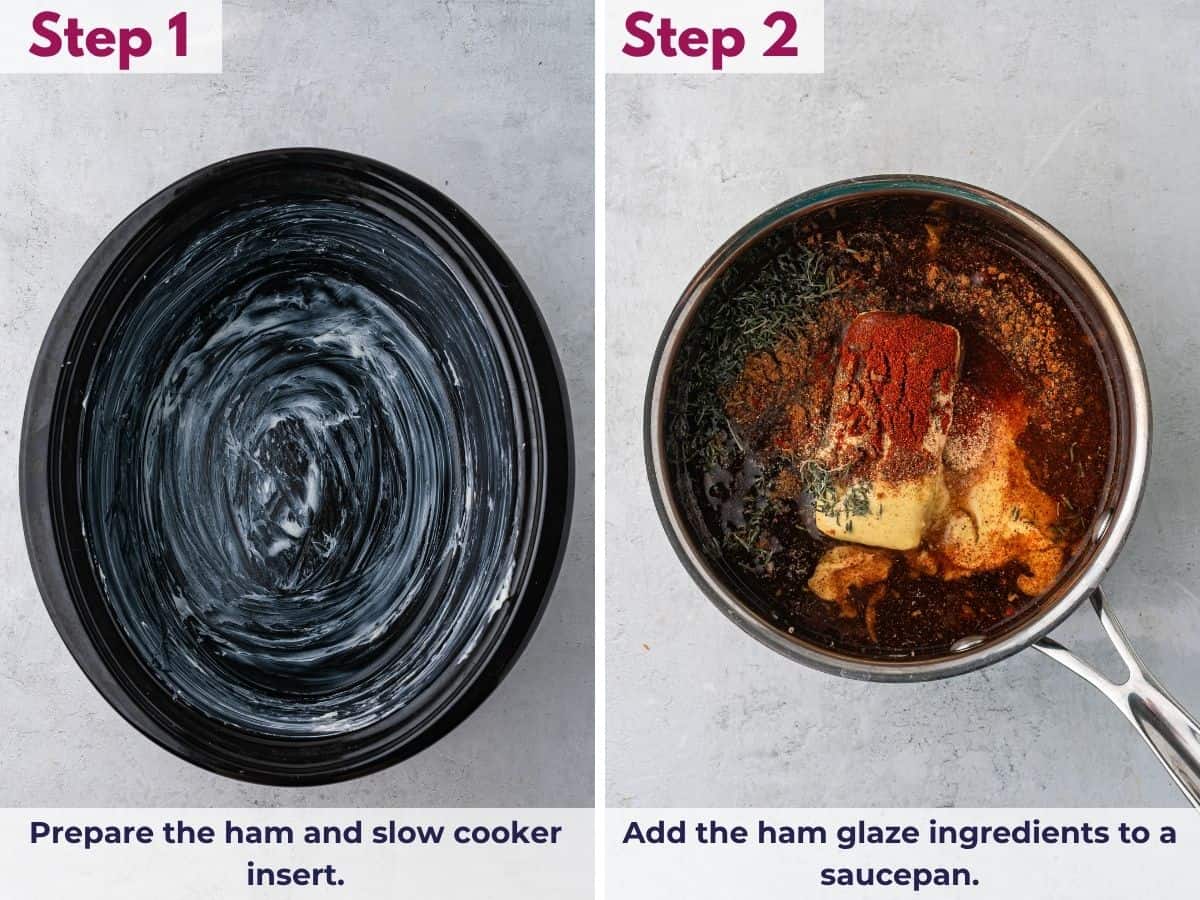 Step 1

Prepare the ham and slow cooker insert.

Step 2

Add the ham glaze ingredients to a saucepan.