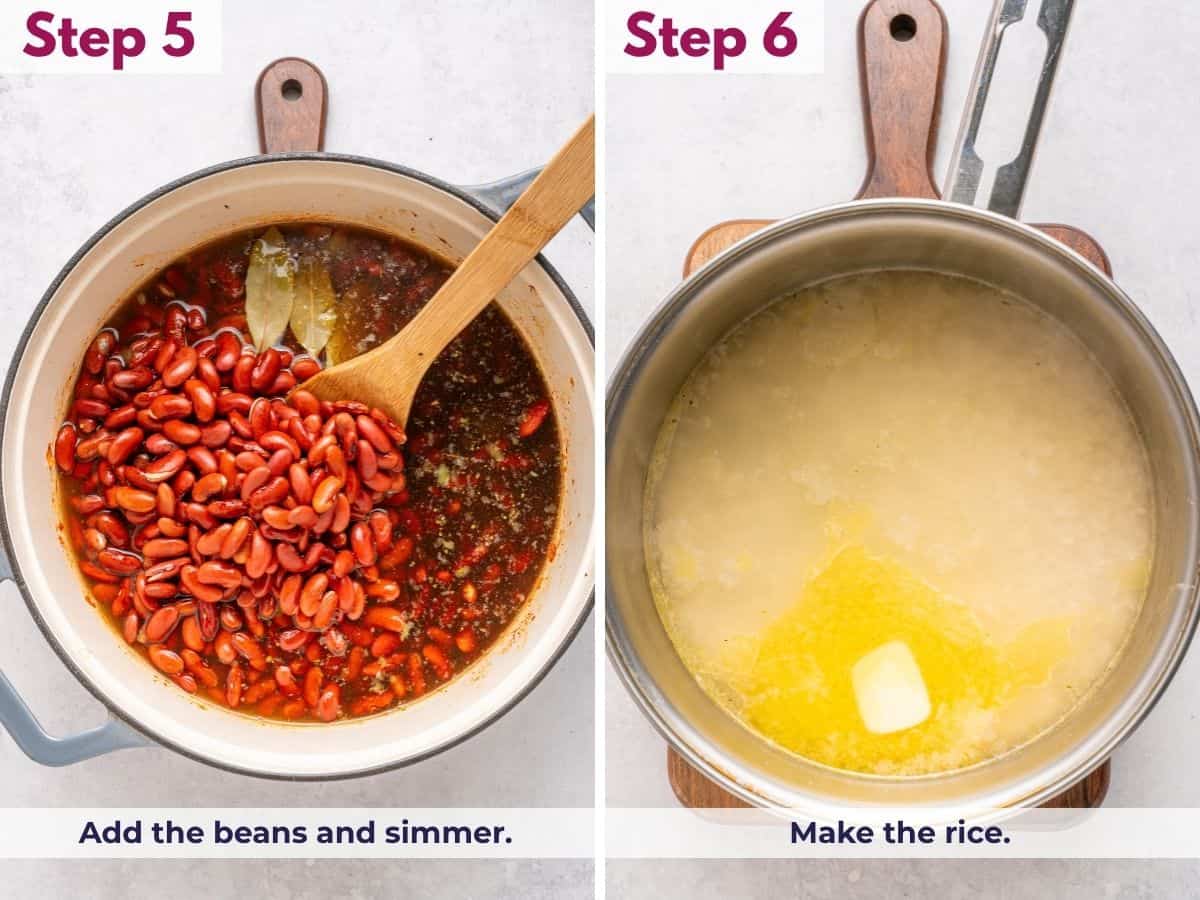 Step 5

Add the beans and simmer.

Step 6

Make the rice.