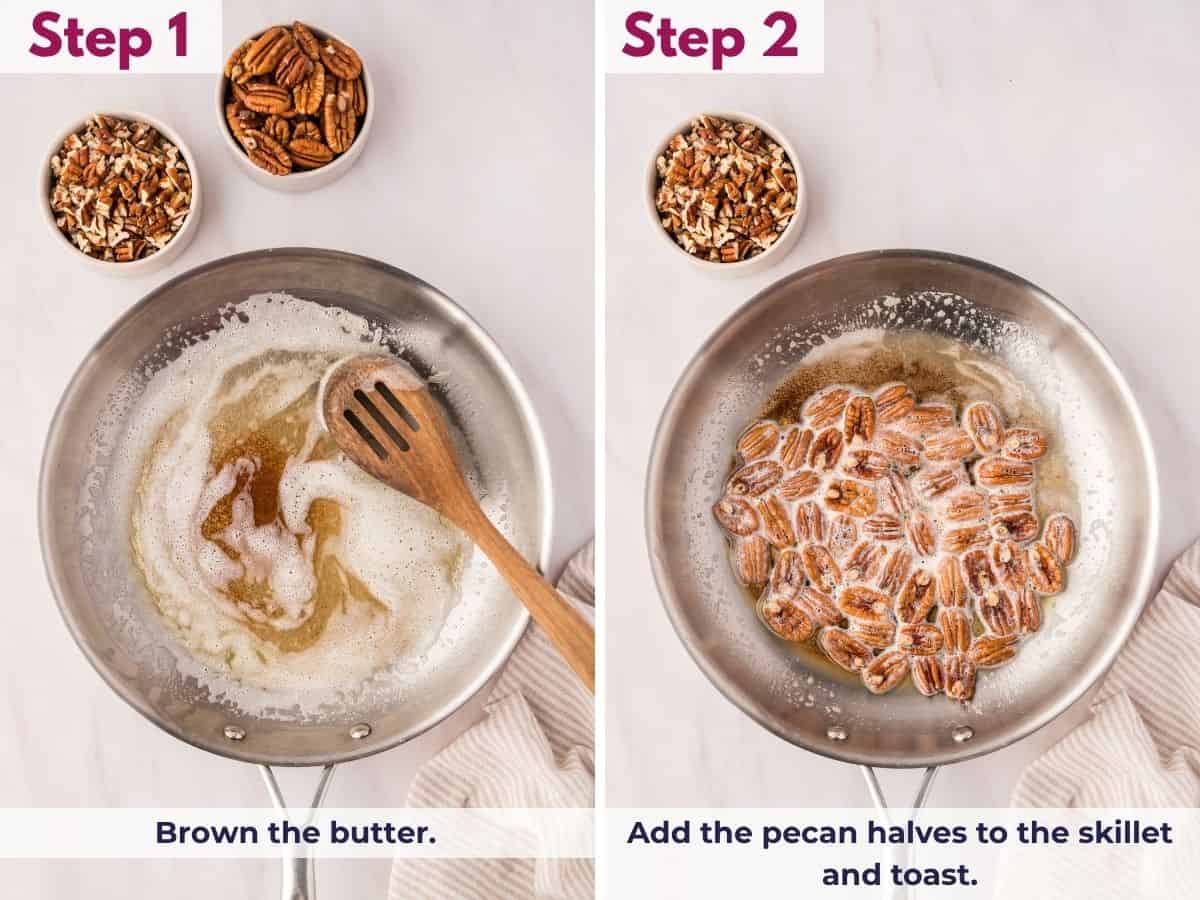 Step 1

Brown the butter.

Step 2

Add the pecan halves to the skillet and toast.